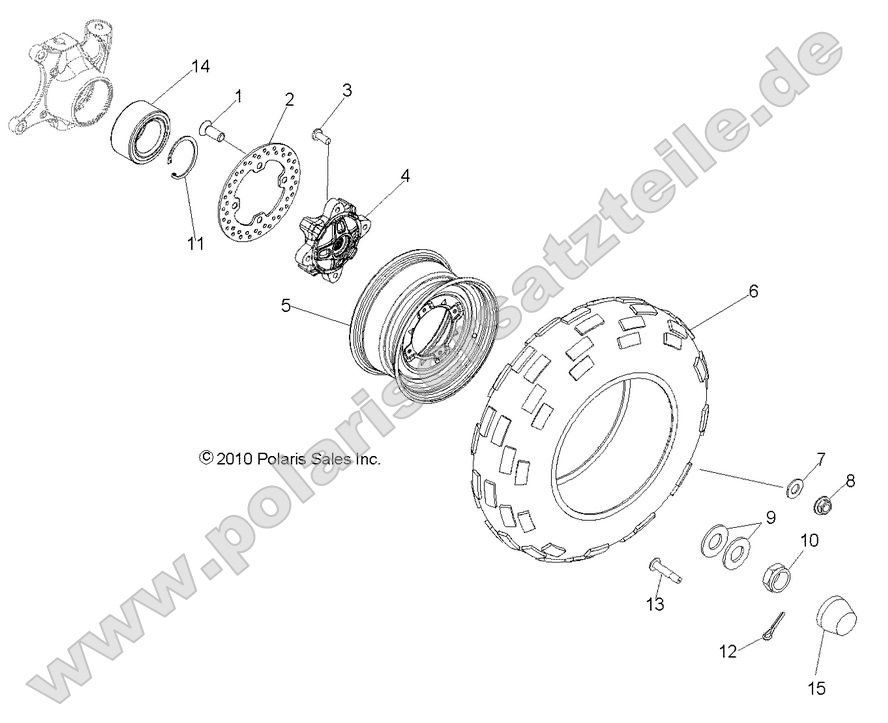 14
1
2
3
4
11
5
6
© 2010 Polaris Sales Inc.
7
8
9
10
13
12
15
www.polaris-ersatzteile.de