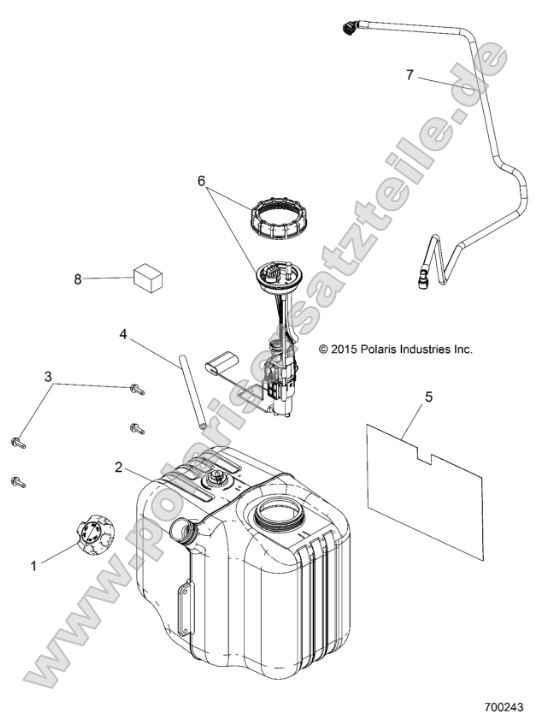 7

6

8

4

© 2015 Polaris Industries Inc.

3

5

2

1

www.polaris-ersatzteile.de

700243