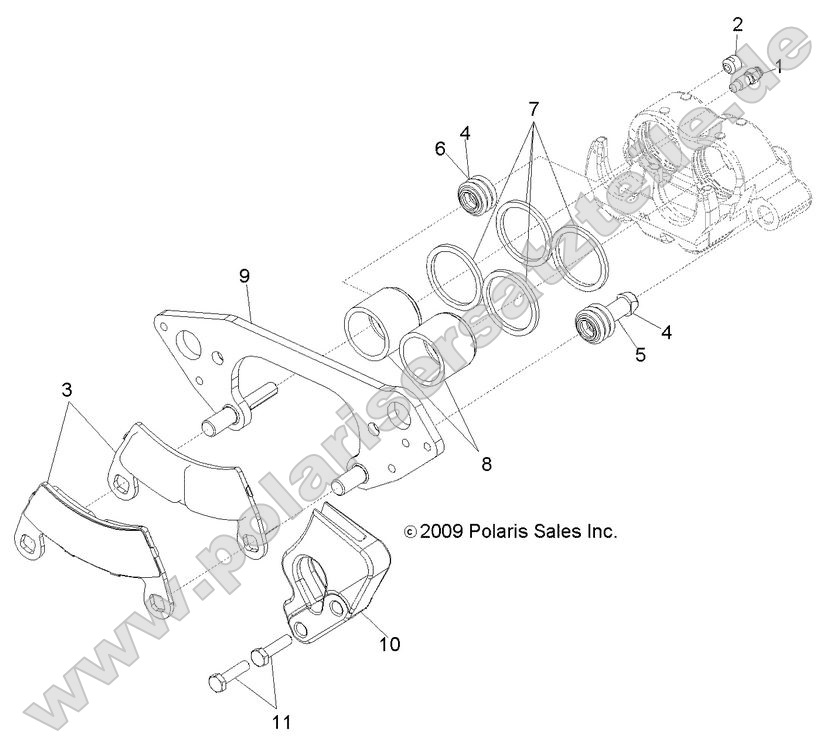 2
1
7
6
4
9
4
5
3
8
© 2009 Polaris Sales Inc.
10
11
www.polarisersatzteile.de