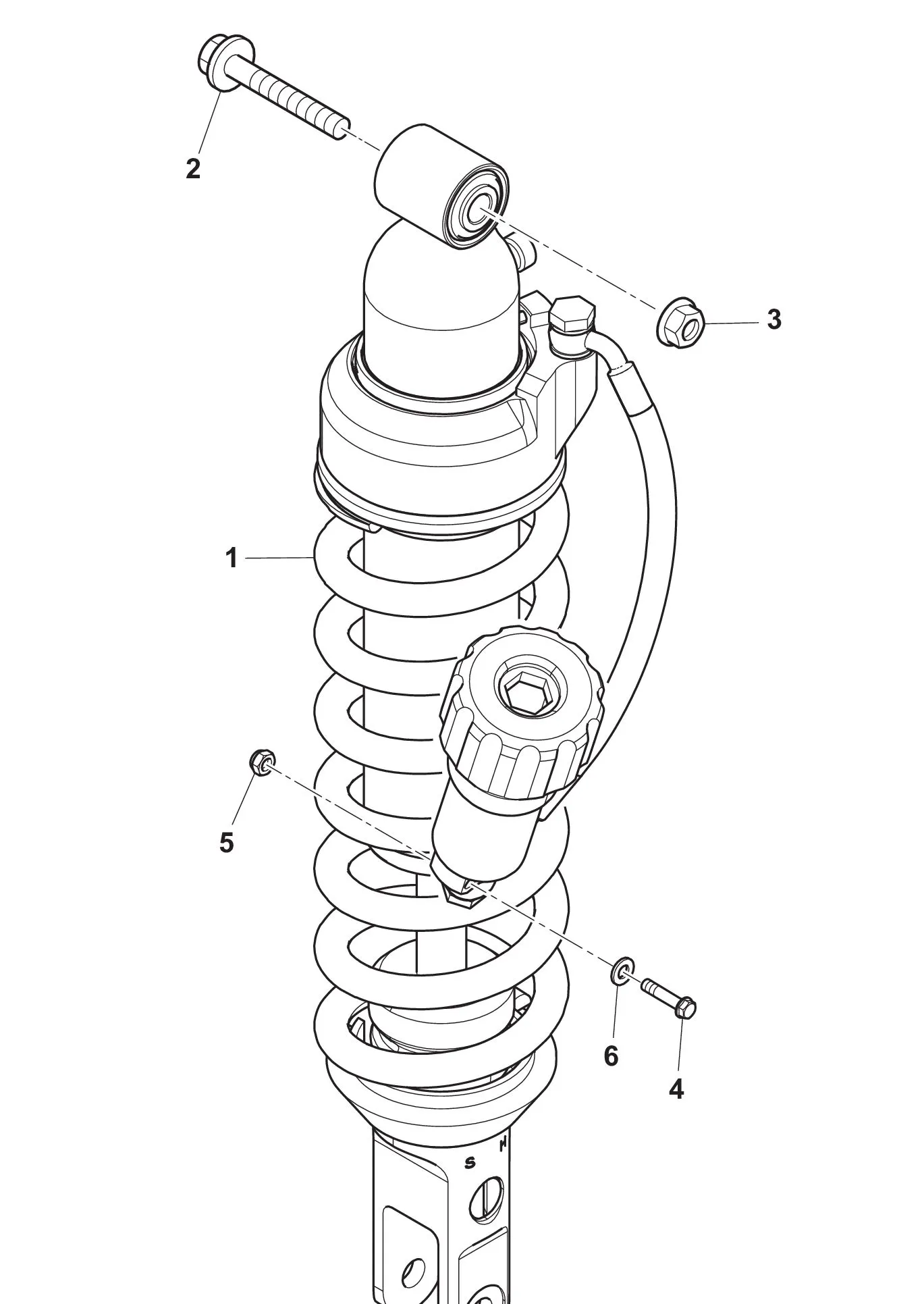 2
3
1
5
6
4
S
H