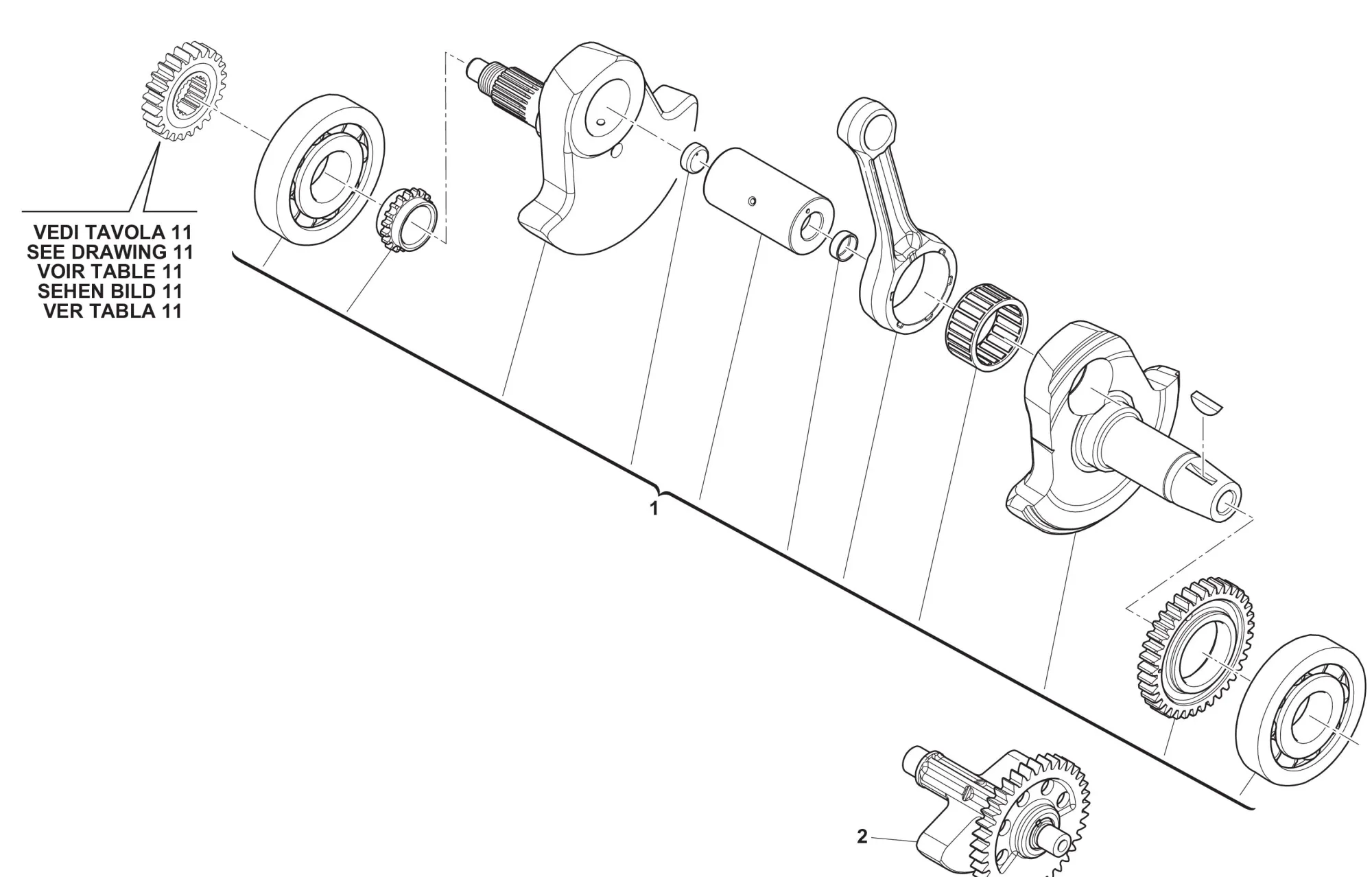 VEDI TAVOLA 11
SEE DRAWING 11
VOIR TABLE 11
SEHEN BILD 11
VER TABLA 11

1

2