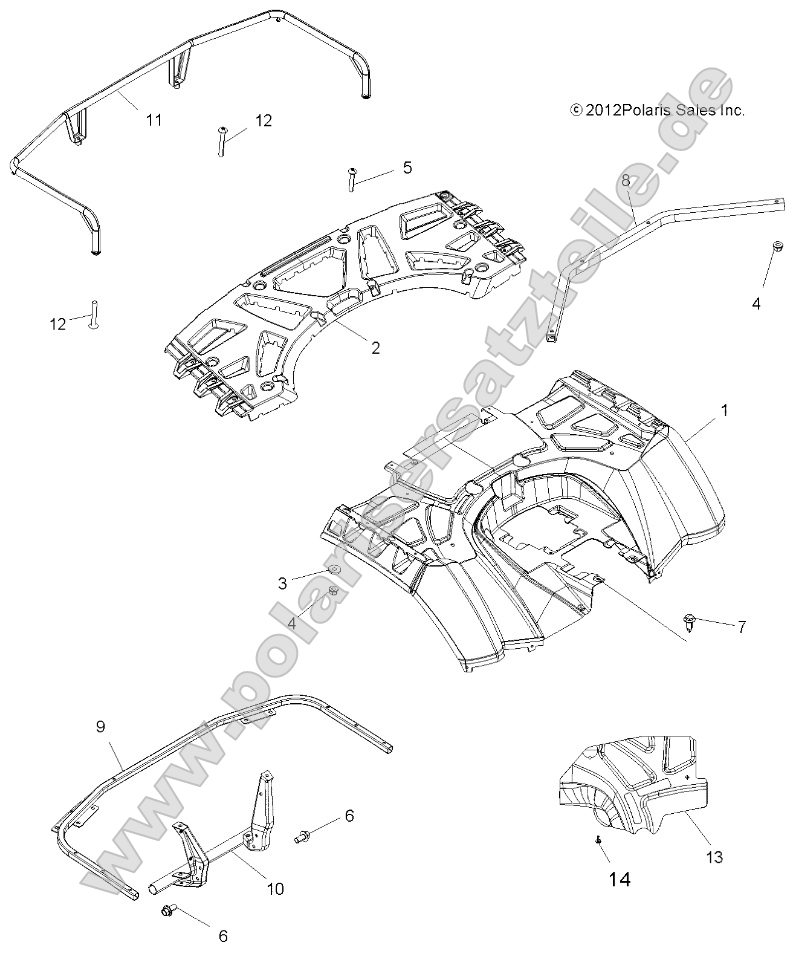 © 2012Polaris Sales Inc.

11
12
5
8
4
12
2
1
3
4
7
9
6
10
6
13
14

www.polaris-ersatzteile.de