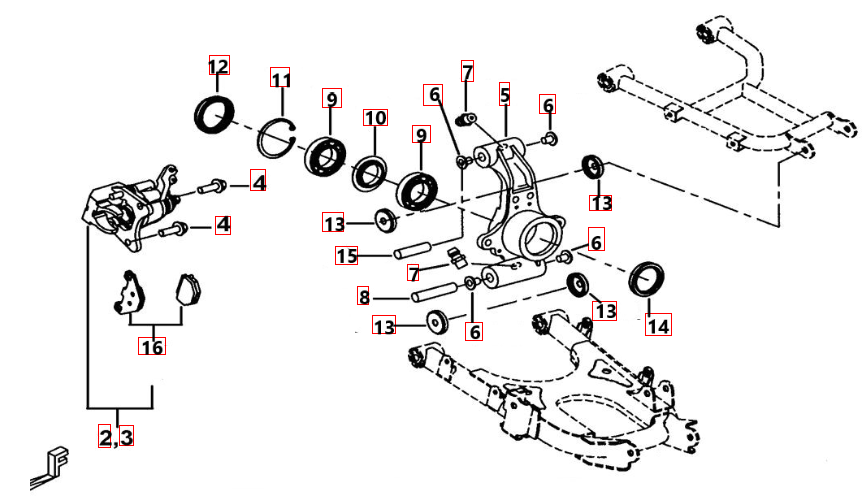 12
11
9
10
9
7
6
5
6
4
4
13
13
15
7
6
8
6
13
13
14
16
2,3