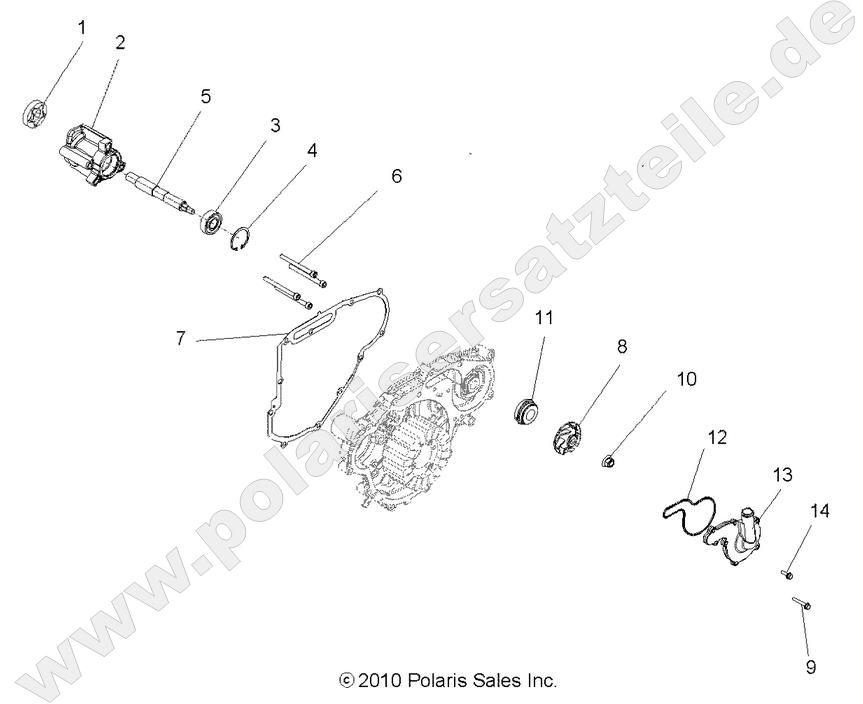 1
2
5
3
4
6
7
11
8
10
12
13
14
9

www.polarisersatzteile.de

© 2010 Polaris Sales Inc.