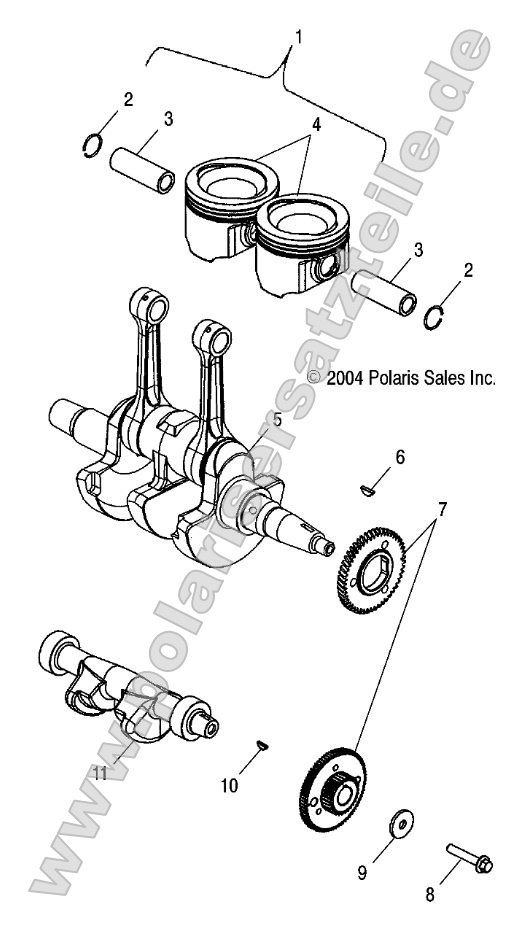 1
2
3
4
3
2
© 2004 Polaris Sales Inc.
5
6
7
11
10
9
8
www.polarisersatzteile.de