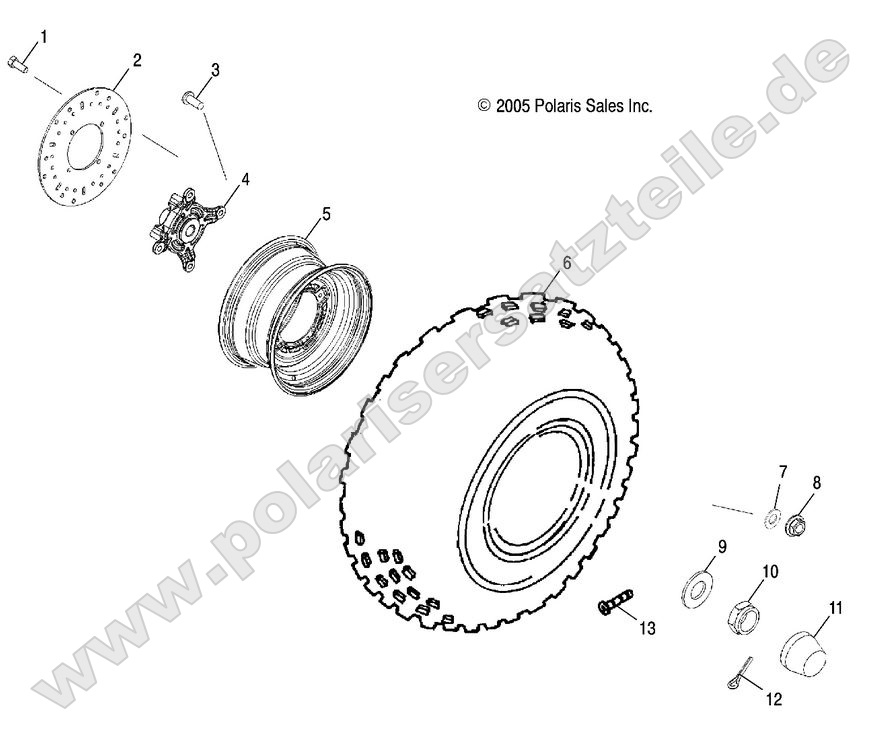 1
2
3
© 2005 Polaris Sales Inc.
4
5
6
7
8
9
10
11
12
13
www.polarisersatzteile.de