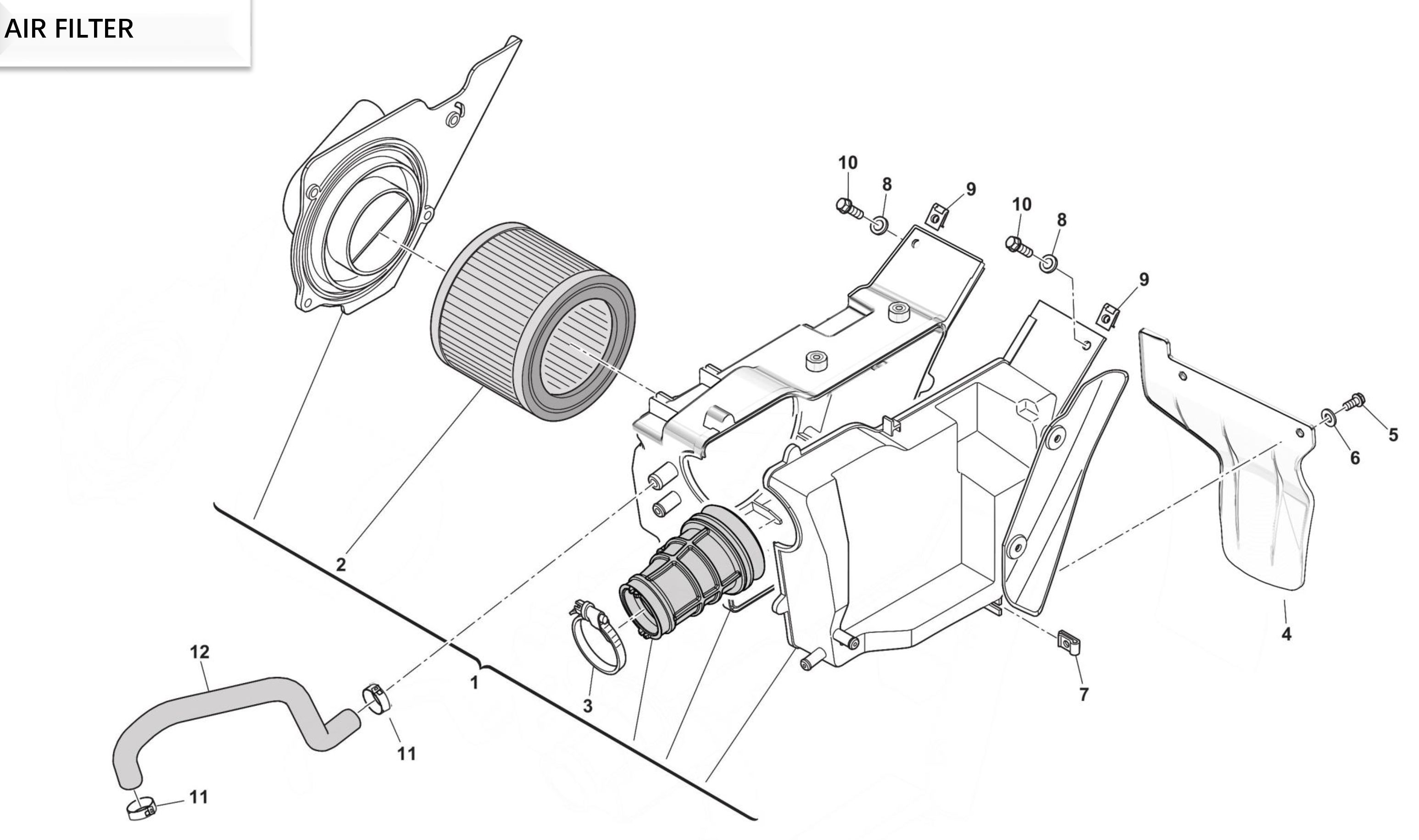 AIR FILTER

10
8
9
10
8
9
5
6
4
7
2
1
3
12
11
11