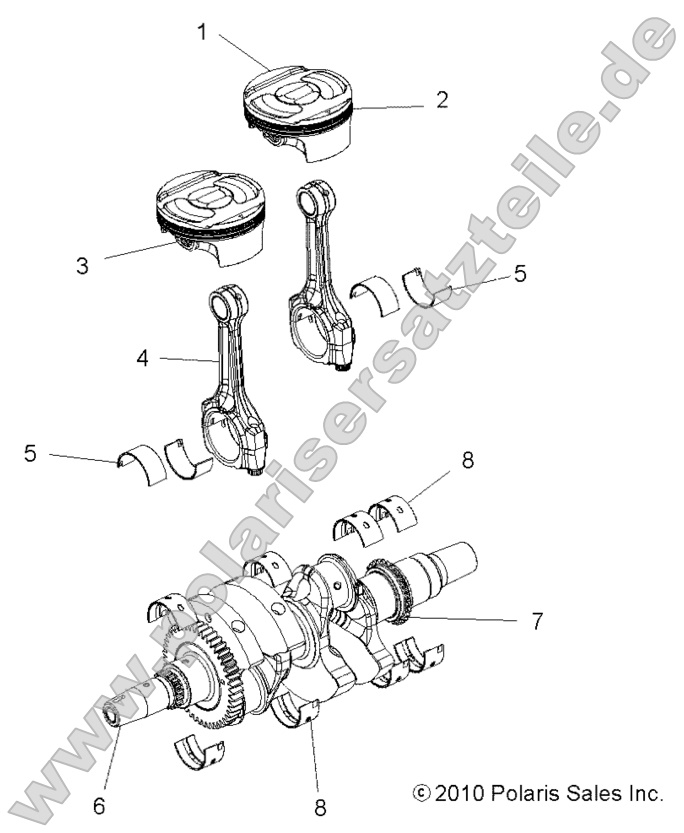 1
2
3
5
4
5
8
7
6
8
© 2010 Polaris Sales Inc.
www.polarisersatzteile.de