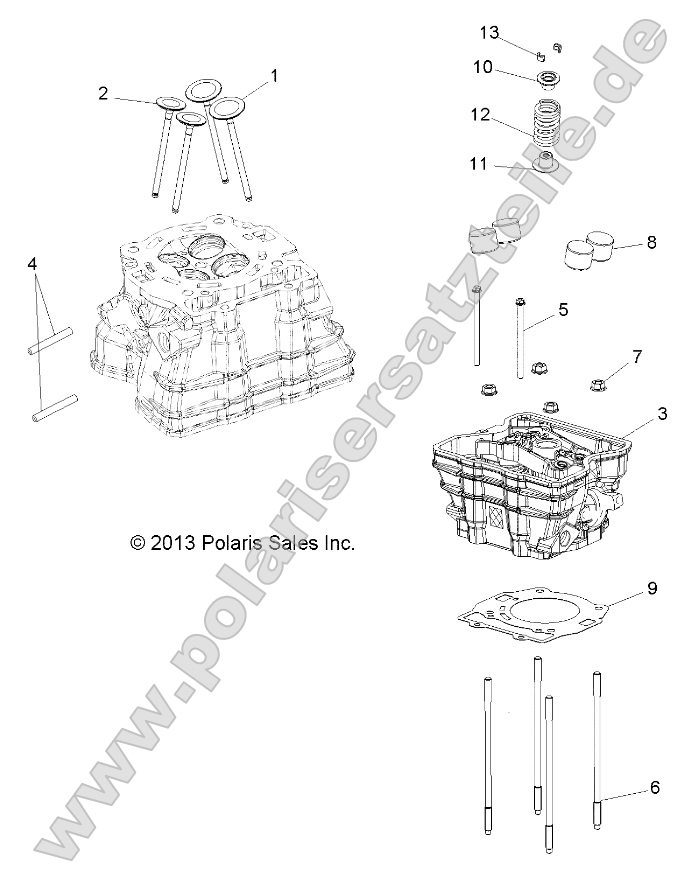 13
10
12
11
2
1
8
4
5
7
3
© 2013 Polaris Sales Inc.
9
6
www.polarisersatzteile.de