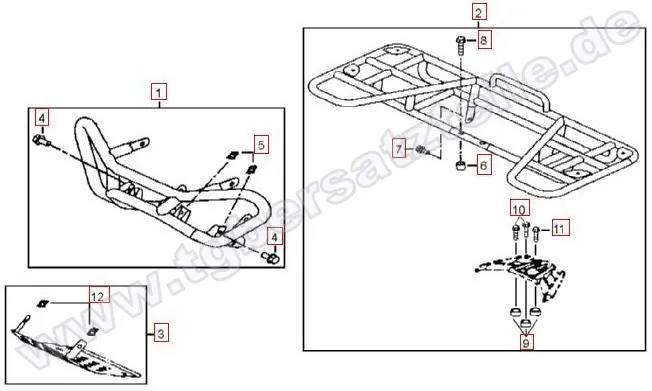 1
4
5
4
12
3
2
8
7
6
10
11
9
www.tgbersatzteile.de