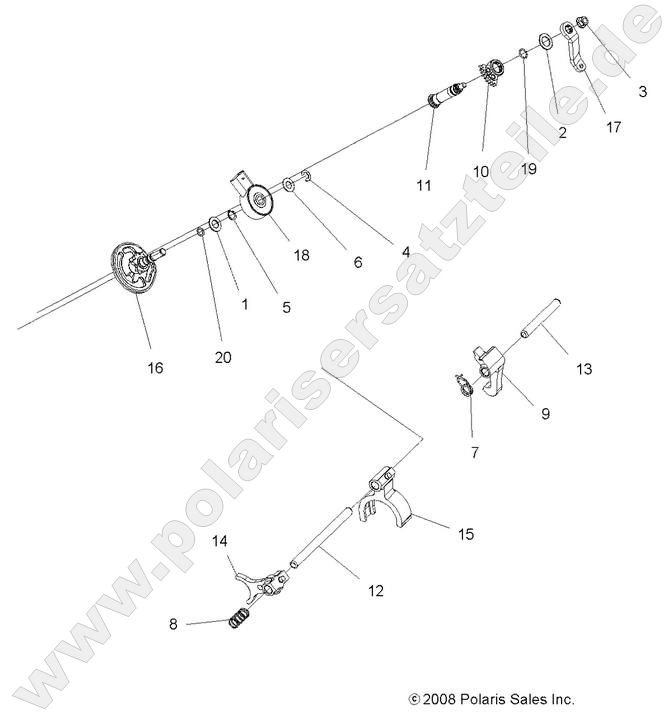 www.polarisersatzteile.de

3
17
2
19
10
11
4
6
18
5
1
20
16
13
9
7
15
14
12
8

© 2008 Polaris Sales Inc.