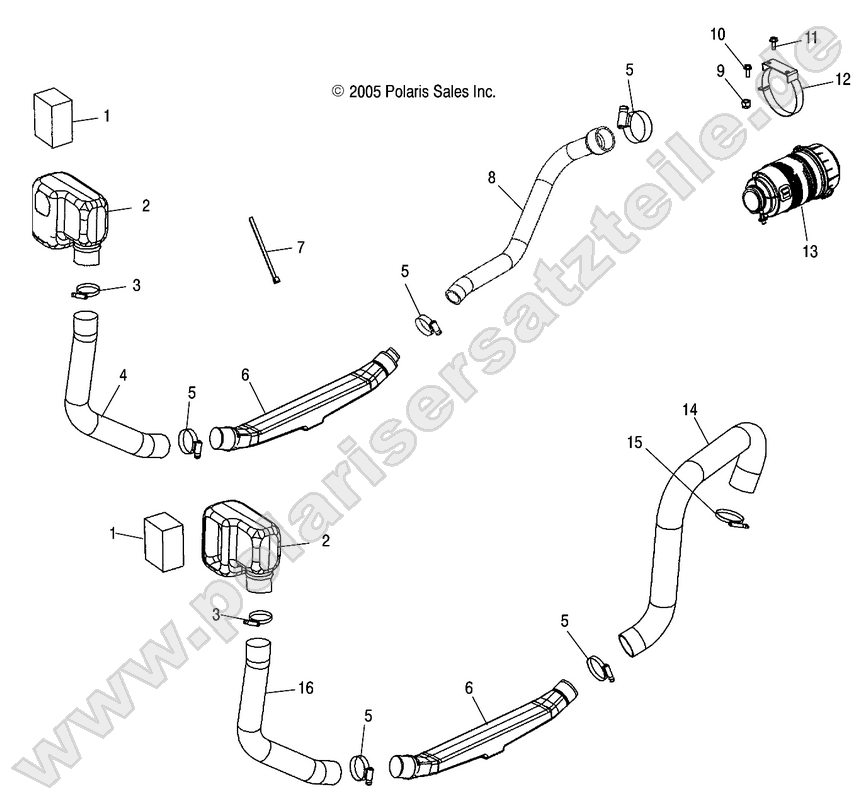 © 2005 Polaris Sales Inc.

www.polarisersatzteile.de

1
2
3
4
5
6
7
5
8
5
10
11
9
12
13
14
15
1
2
3
16
5
6
5