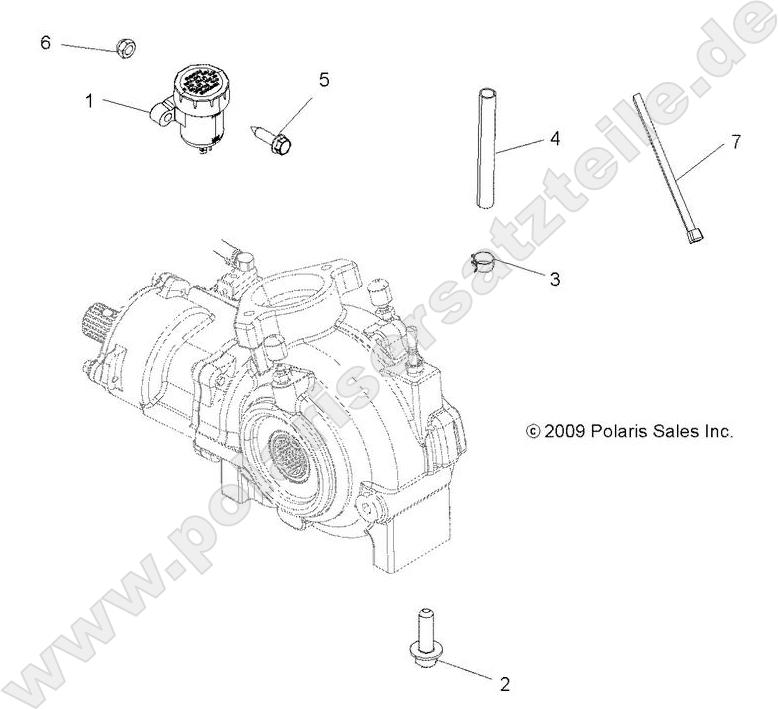 6
1
5
4
7
3
© 2009 Polaris Sales Inc.
2
www.polarisersatzteile.de