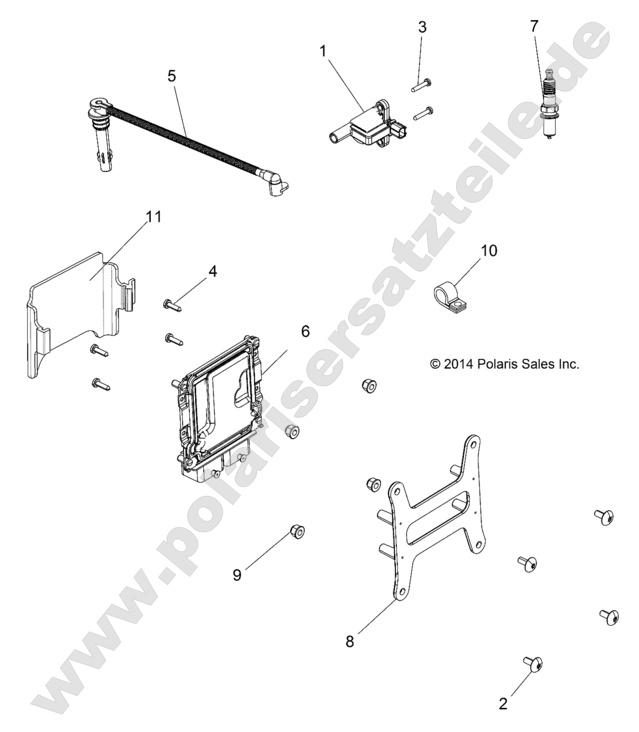 5
1
3
7
11
4
10
6
© 2014 Polaris Sales Inc.
9
8
2
www.polarisersatzteile.de