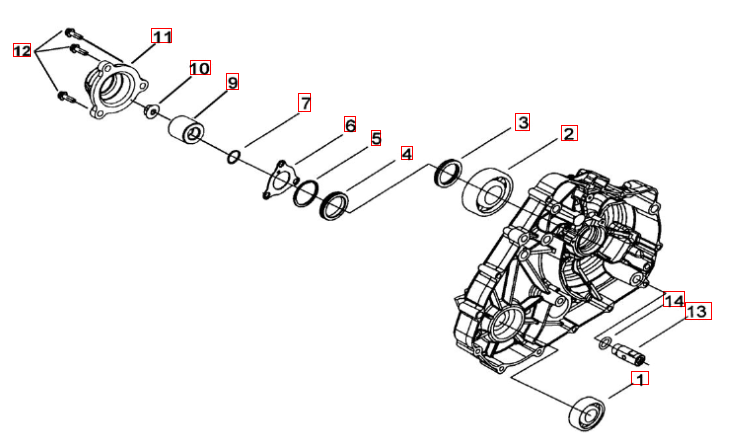 12
11
10
9
7
6
5
4
3
2
14
13
1