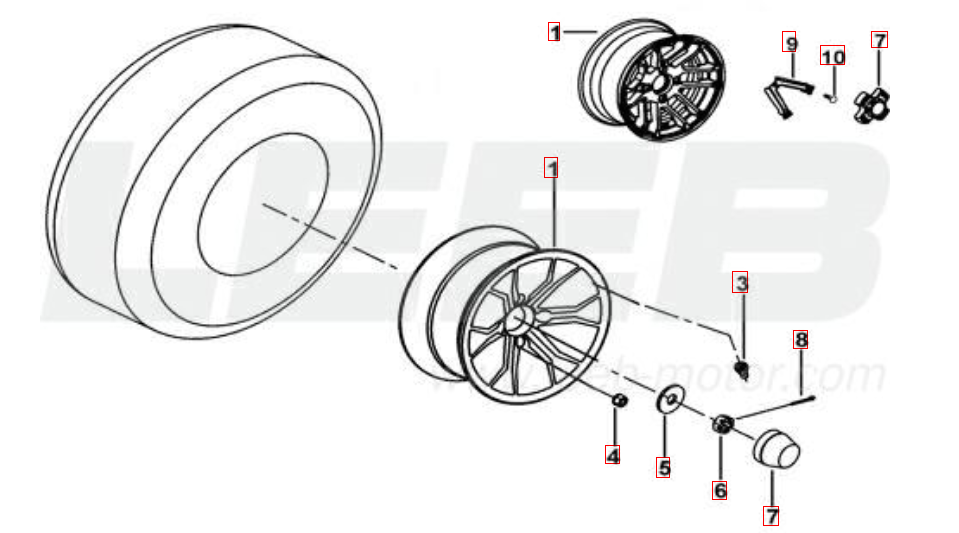 1
9
10
7
LEEB
1
3
8
www.leeb-motor.com
4
5
6
7