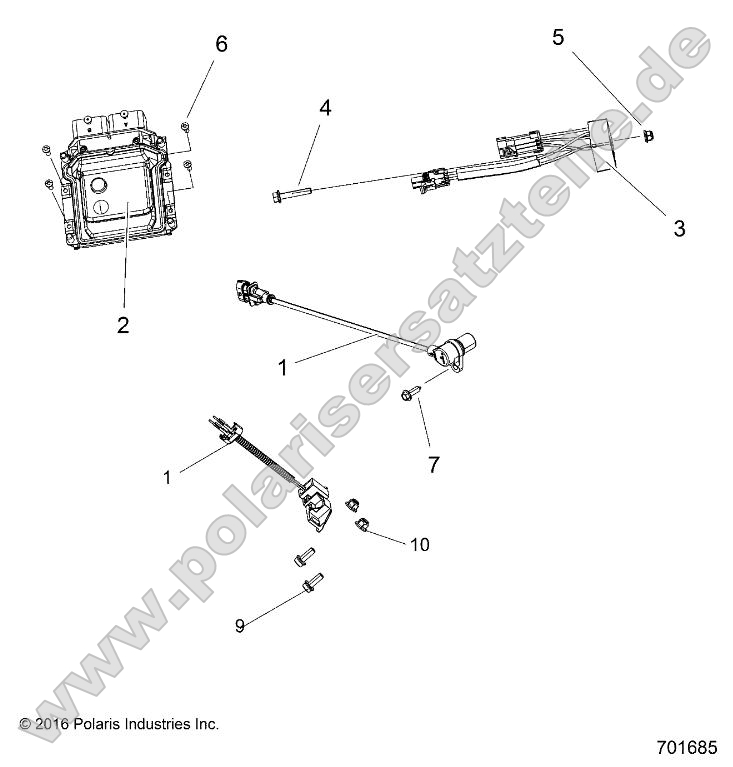 6
5
4
3
2
1
7
1
10
9
www.polarisersatzteile.de
© 2016 Polaris Industries Inc.
701685