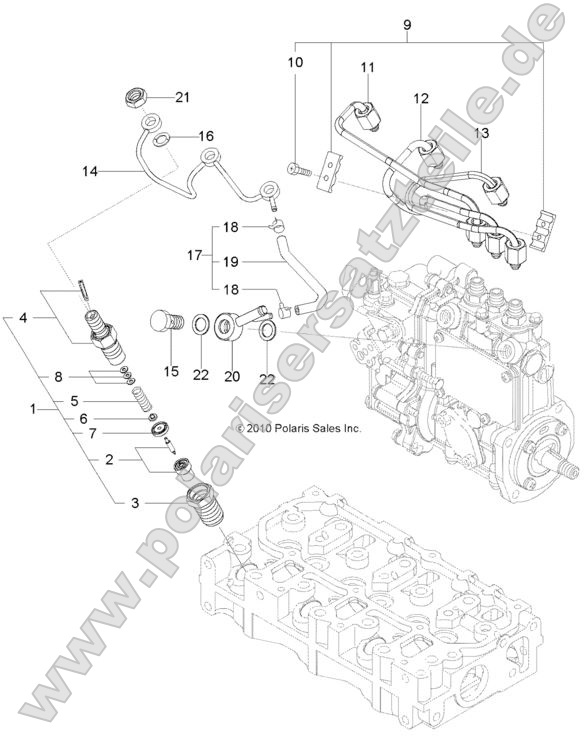 9
10
11
12
13
21
16
14
18
17
19
18
4
15
22
20
22
8
5
1
6
7
2
3
© 2010 Polaris Sales Inc.
www.polarisersatzteile.de