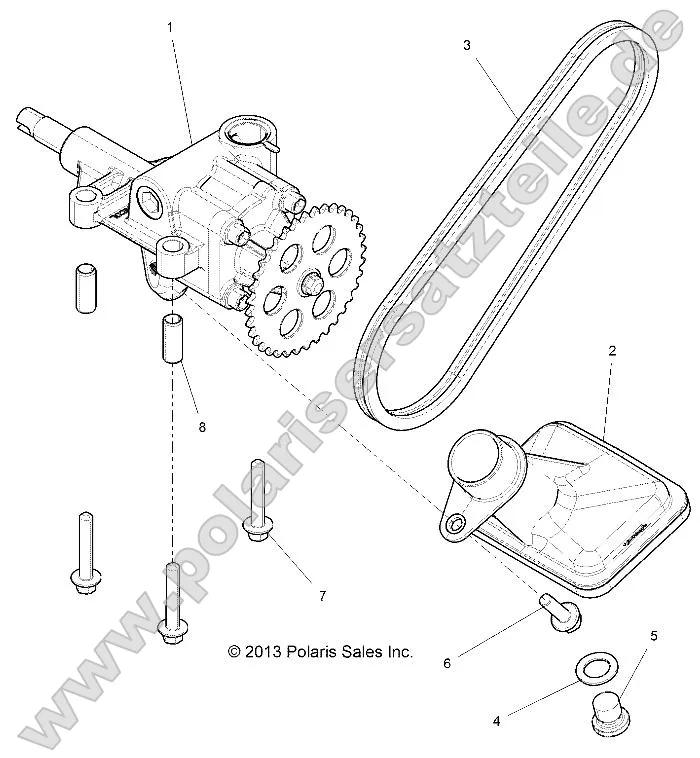 1
3
2
8
7
6
5
4
© 2013 Polaris Sales Inc.
www.polarisersatzteile.de