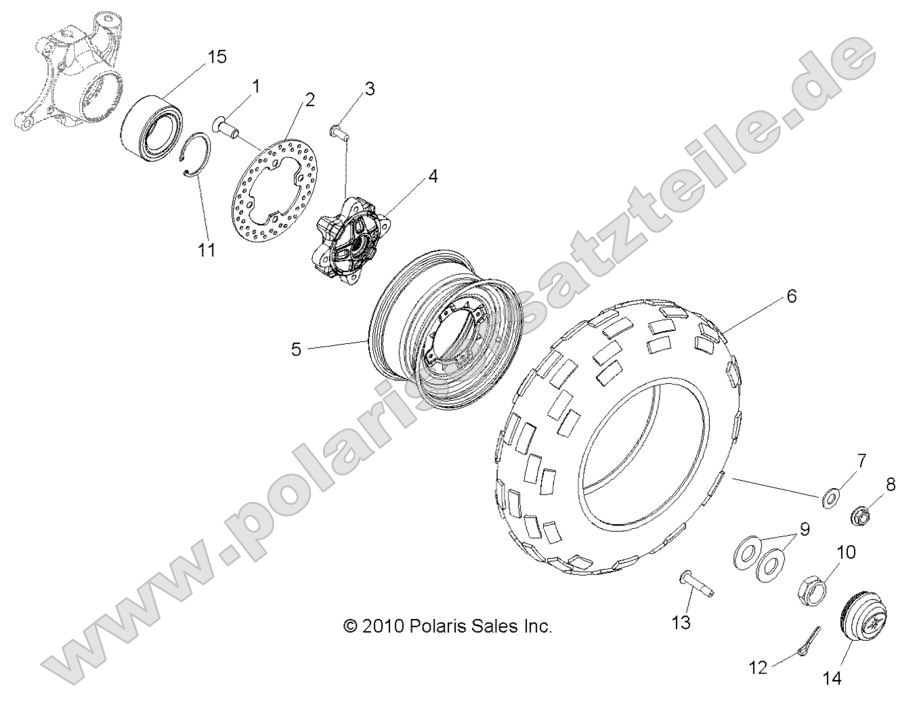 15
1
2
3
4
11
5
6
7
8
9
10
13
12
14
© 2010 Polaris Sales Inc.
www.polaris-ersatzteile.de