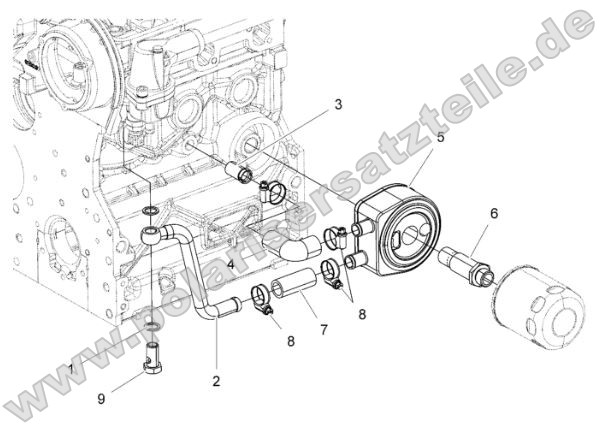 www.polarisersatzteile.de

3
5
6
4
8
7
8
1
2
9