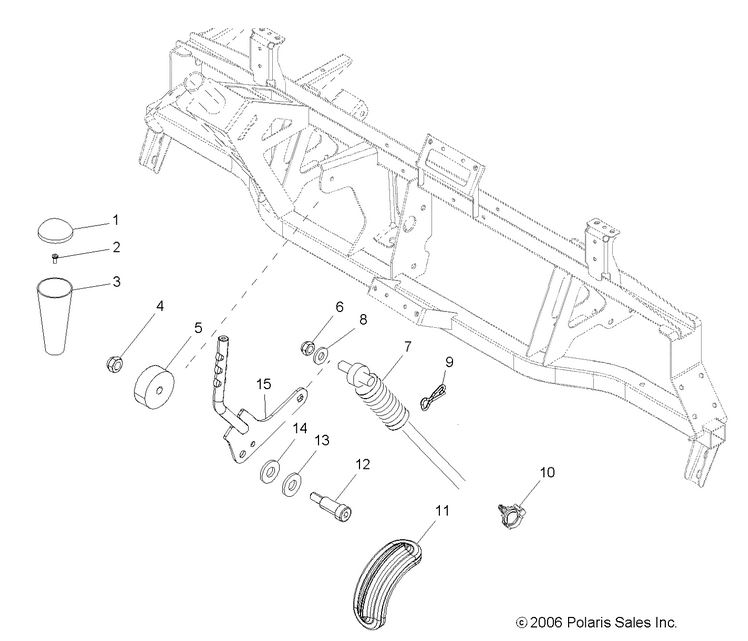 1
2
3
4
5
6
8
7
9
15
14
13
12
10
11
© 2006 Polaris Sales Inc.