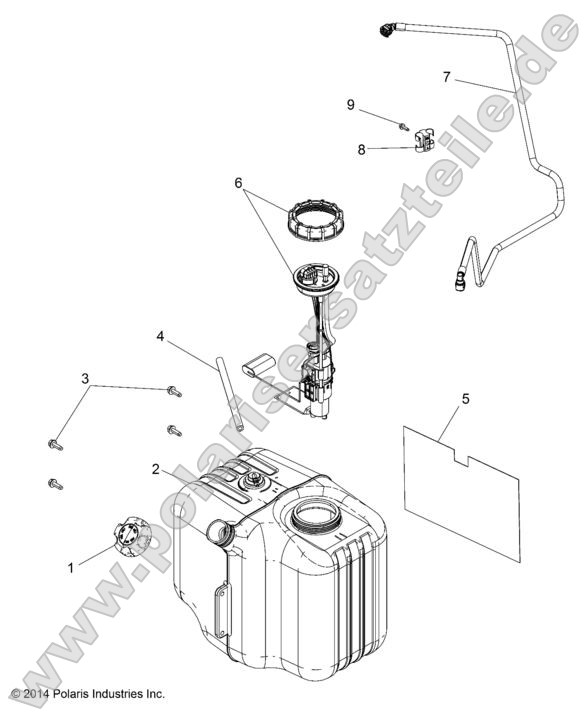 7

9

8

6

4

3

5

2

1

www.polarisersatzteile.de

© 2014 Polaris Industries Inc.