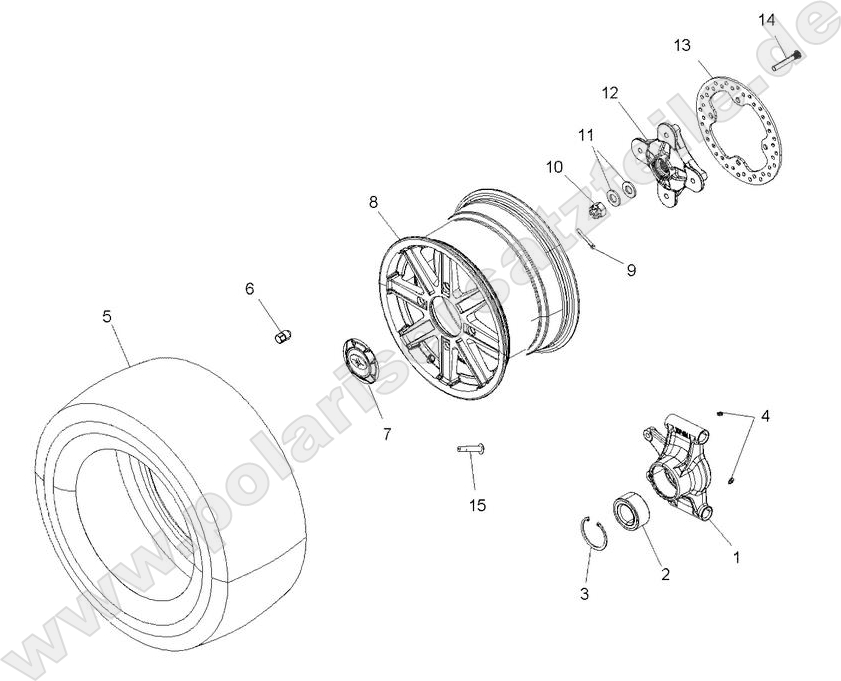 14
13
12
11
10
8
9
6
5
7
4
15
1
2
3
www.polaris-ersatzteile.de