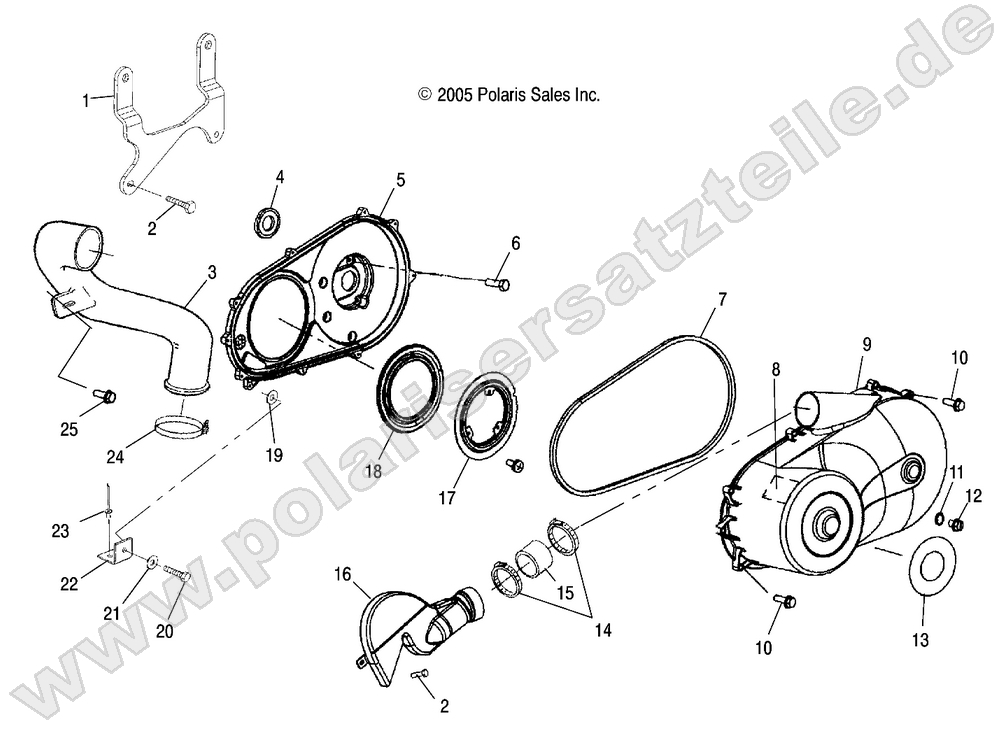 © 2005 Polaris Sales Inc.

www.polarisersatzteile.de

1
2
3
4
5
6
7
8
9
10
11
12
13
10
14
15
16
2
17
18
19
20
21
22
23
24
25