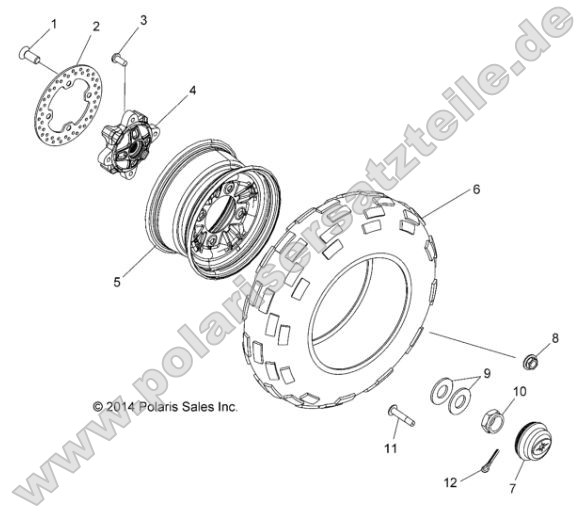 1
2
3
4
5
6
8
9
10
11
12
7
© 2014 Polaris Sales Inc.
www.polarisersatzteile.de