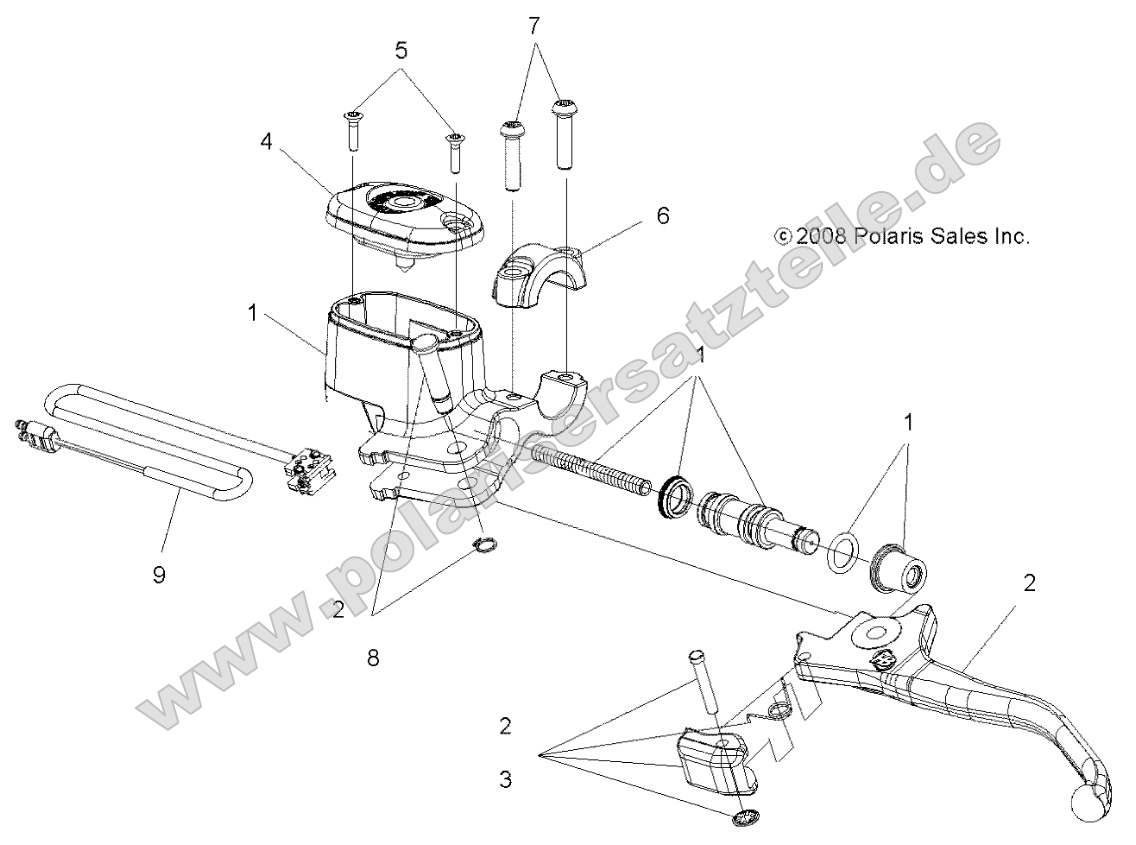 5
7
4
6
© 2008 Polaris Sales Inc.
1
1
1
9
2
8
2
2
3
www.polarisersatzteile.de