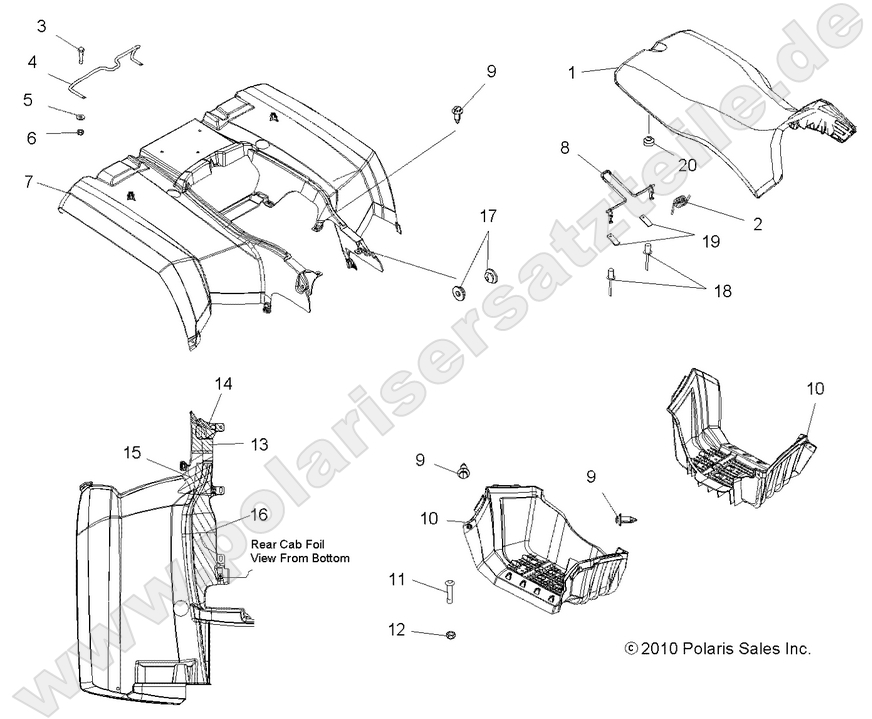 3
4
5
6
7
9
1
8
20
2
19
17
18
14
13
15
16
Rear Cab Foil
View From Bottom
9
10
9
10
11
12
© 2010 Polaris Sales Inc.
www.polarisersatzteile.de