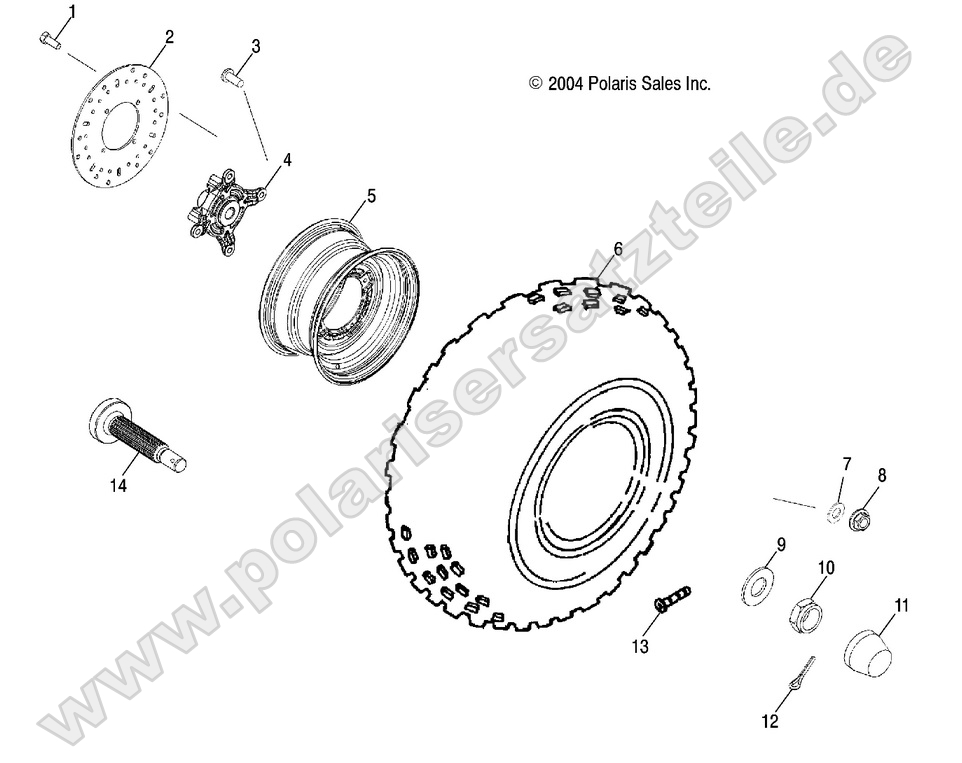 1
2
3
© 2004 Polaris Sales Inc.
4
5
6
14
7
8
9
10
11
13
12
www.polarisersatzteile.de