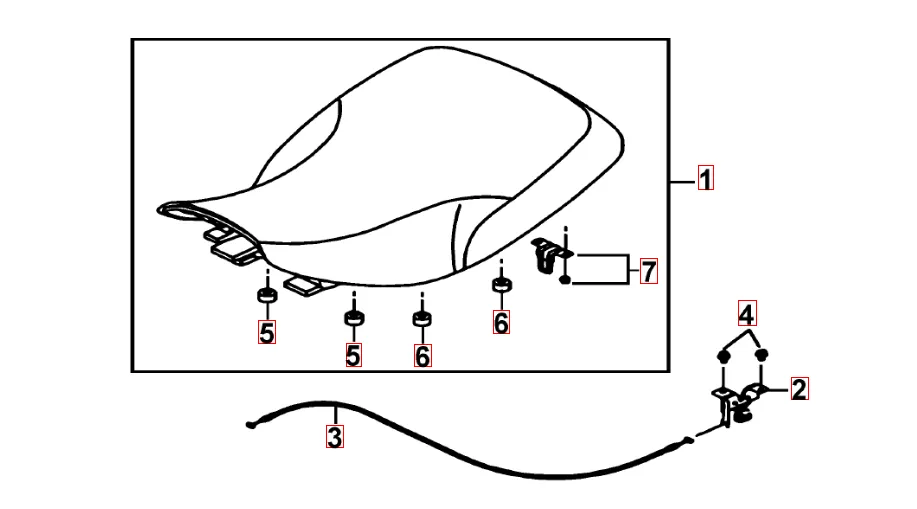 1
7
5
5
6
6
4
2
3