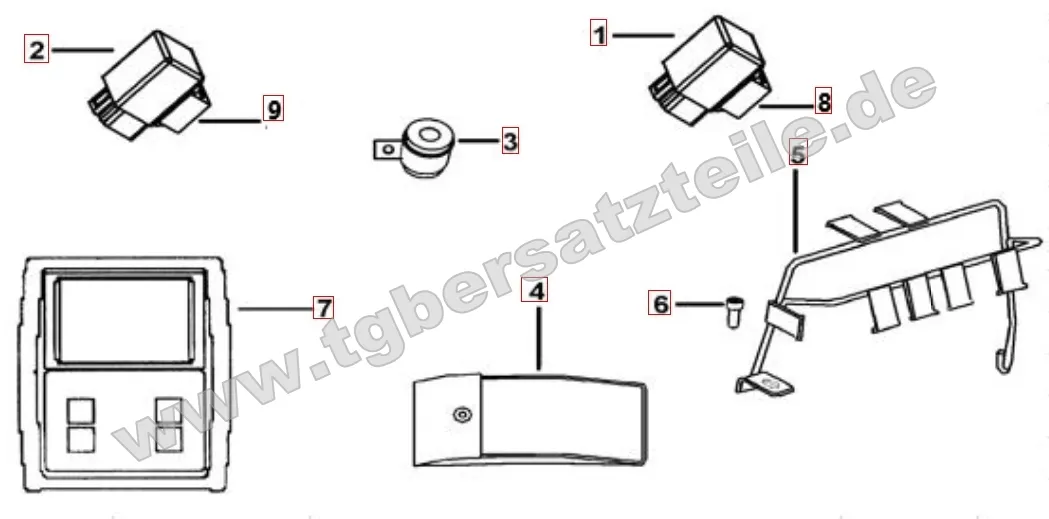 2
9
3
1
8
5
7
4
6
www.tgbersatzteile.de