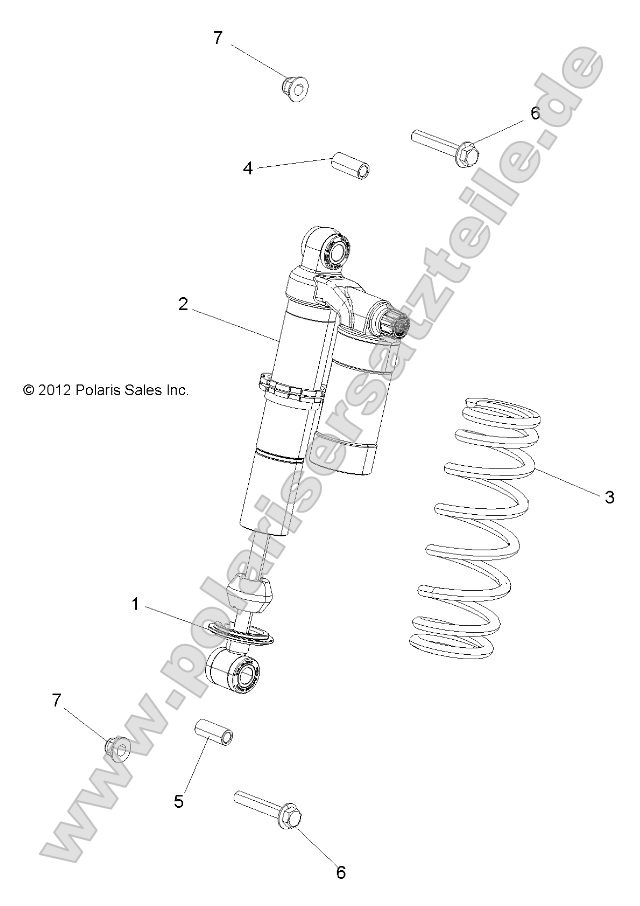 7

6

4

2

© 2012 Polaris Sales Inc.

3

1

7

5

6

www.polarisersatzteile.de