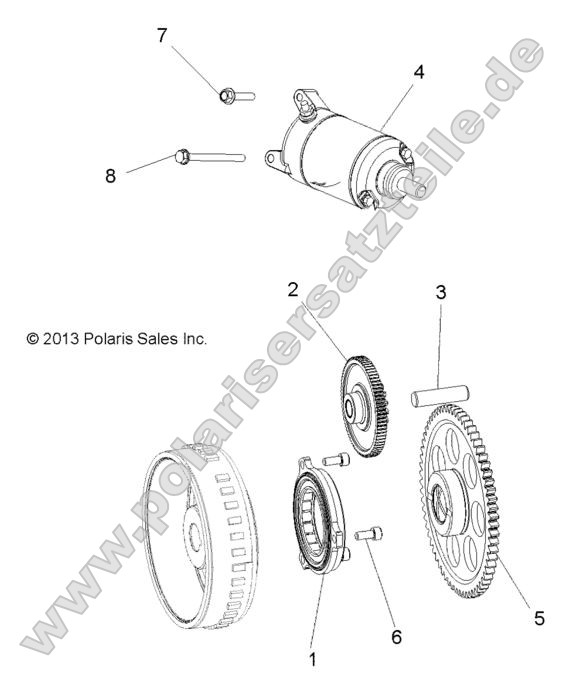 7
4
8
2
3
© 2013 Polaris Sales Inc.
www.polarisersatzteile.de
5
6
1