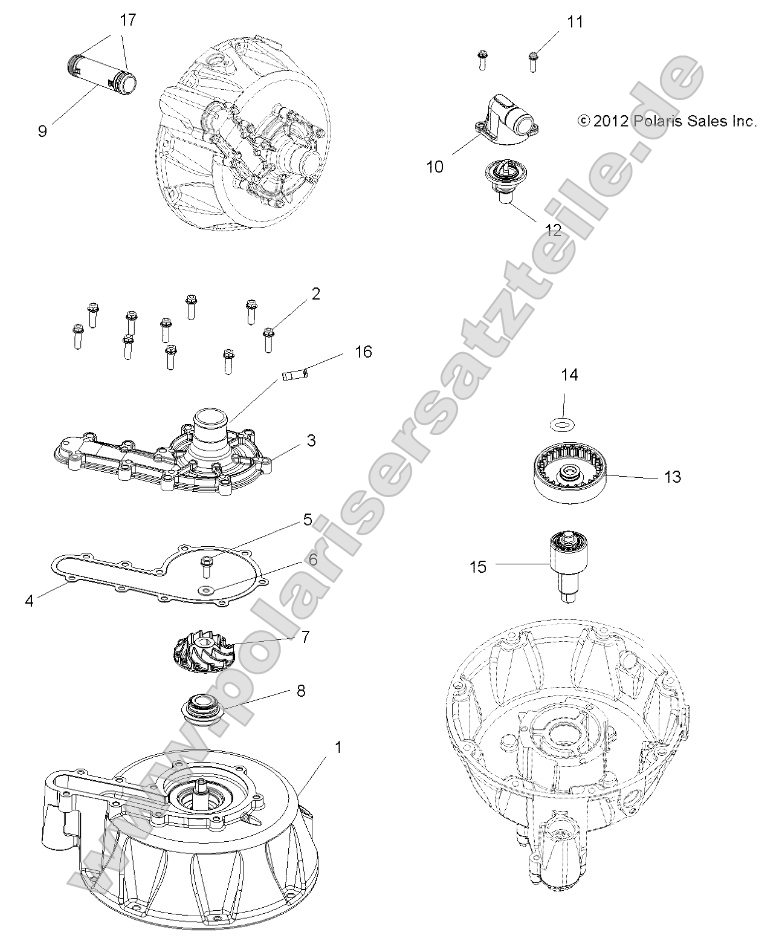 17
9
11
© 2012 Polaris Sales Inc.
10
12
2
16
3
14
13
5
6
4
15
7
8
1
www.polarisersatzteile.de