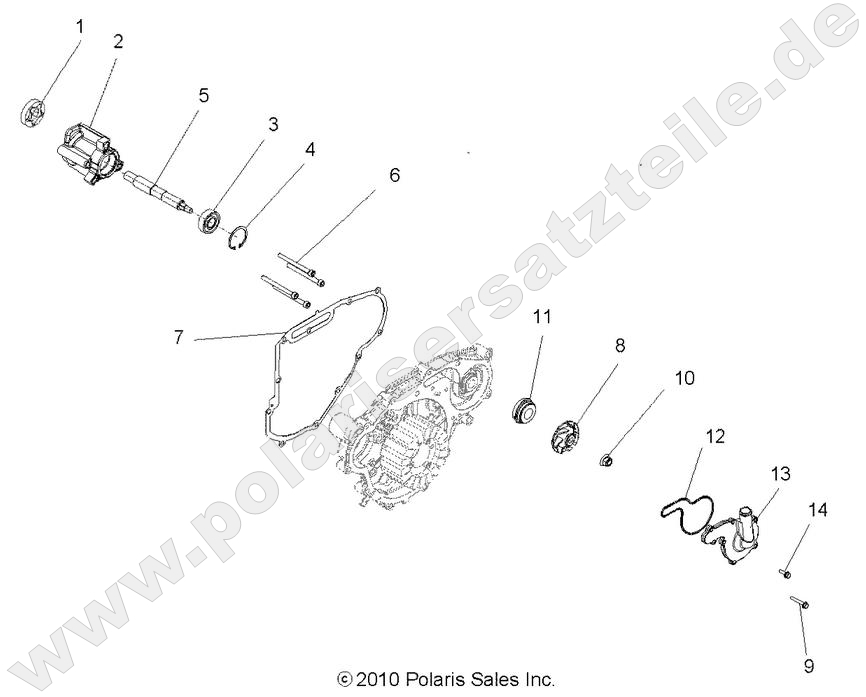 1
2
5
3
4
6
7
11
8
10
12
13
14
9

www.polarisersatzteile.de

© 2010 Polaris Sales Inc.