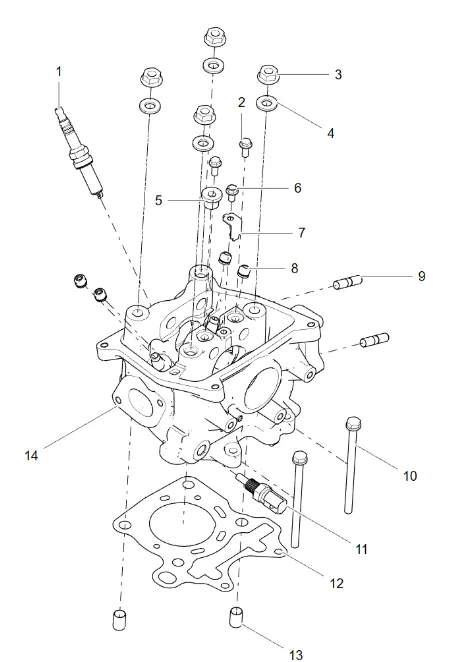 1
3
2
4
6
5
7
8
9
14
10
11
12
13