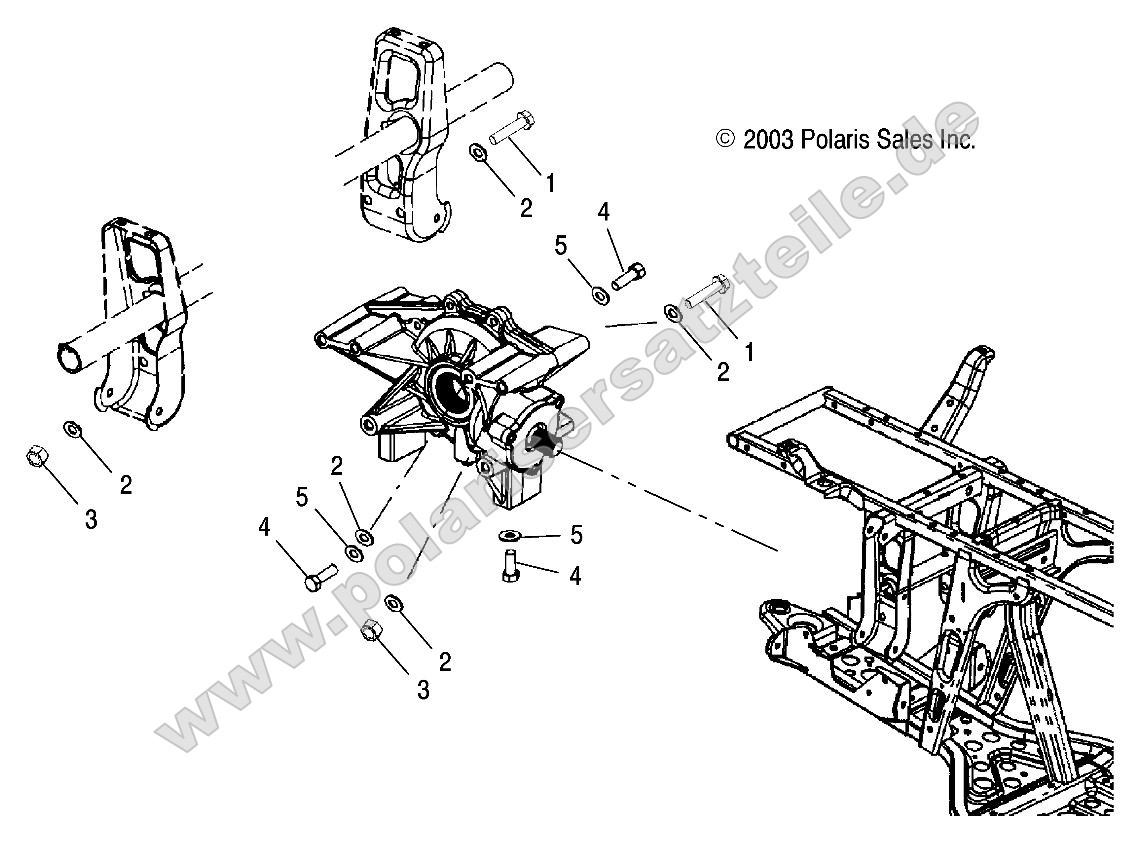 © 2003 Polaris Sales Inc.

www.polarisersatzteile.de

1
2
4
5
1
2
2
3
2
5
4
5
4
2
3