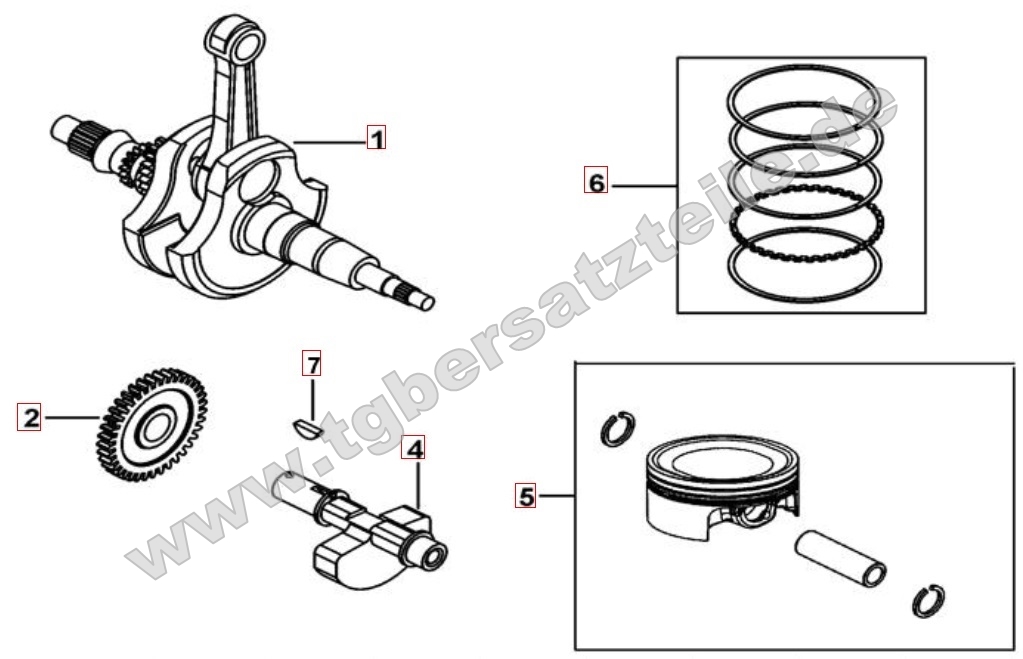 1
6
7
2
4
5
www.tgbersatzteile.de