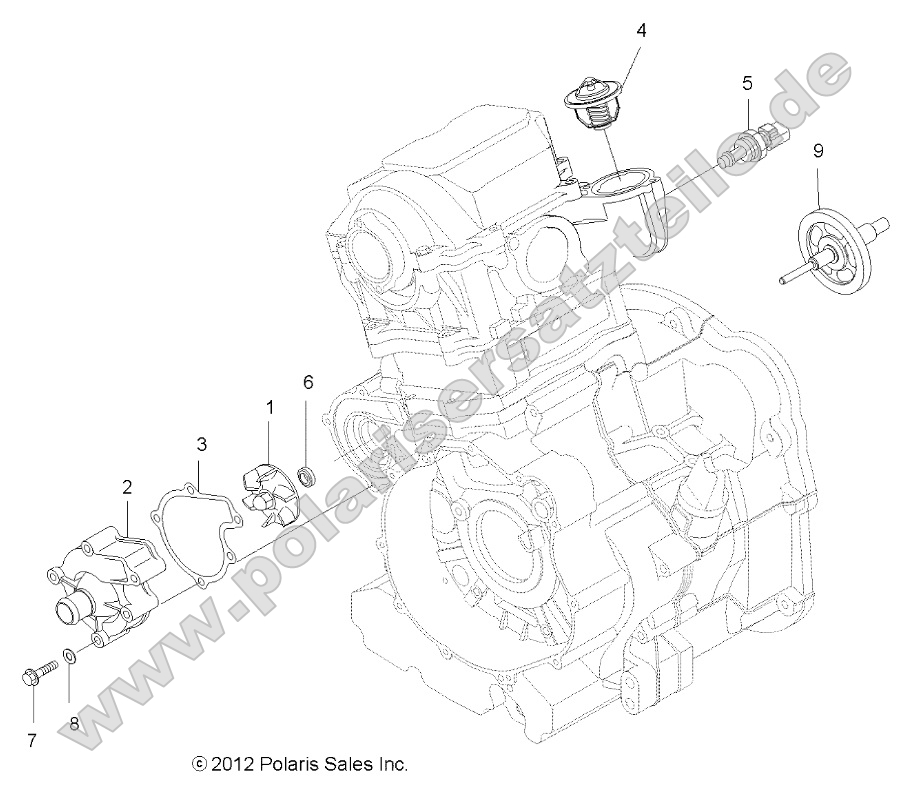 4
5
9
6
1
3
2
7
8
www.polarisersatzteile.de
© 2012 Polaris Sales Inc.