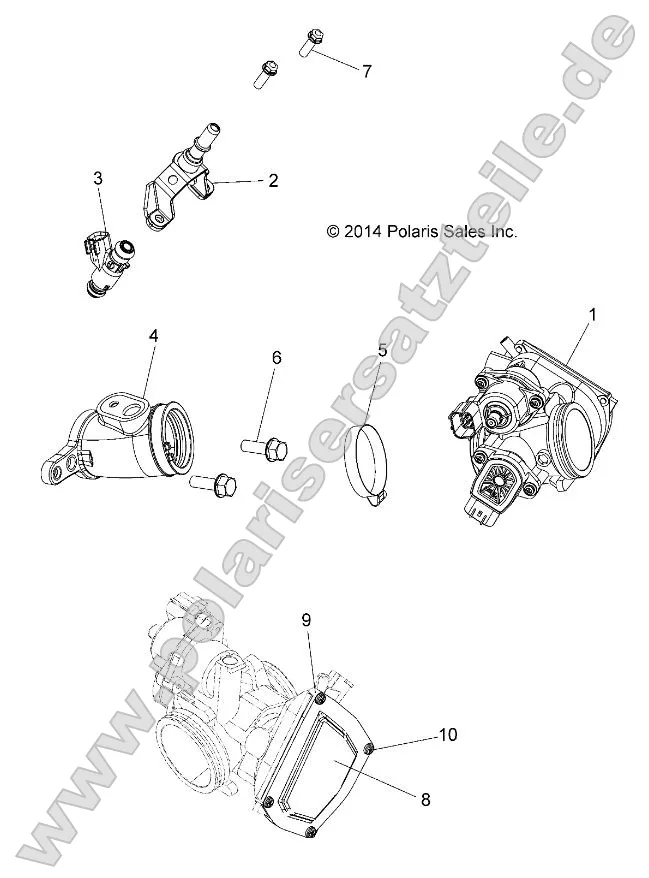 7
3
2
© 2014 Polaris Sales Inc.
4
6
5
1
9
10
8
www.polarisersatzteile.de