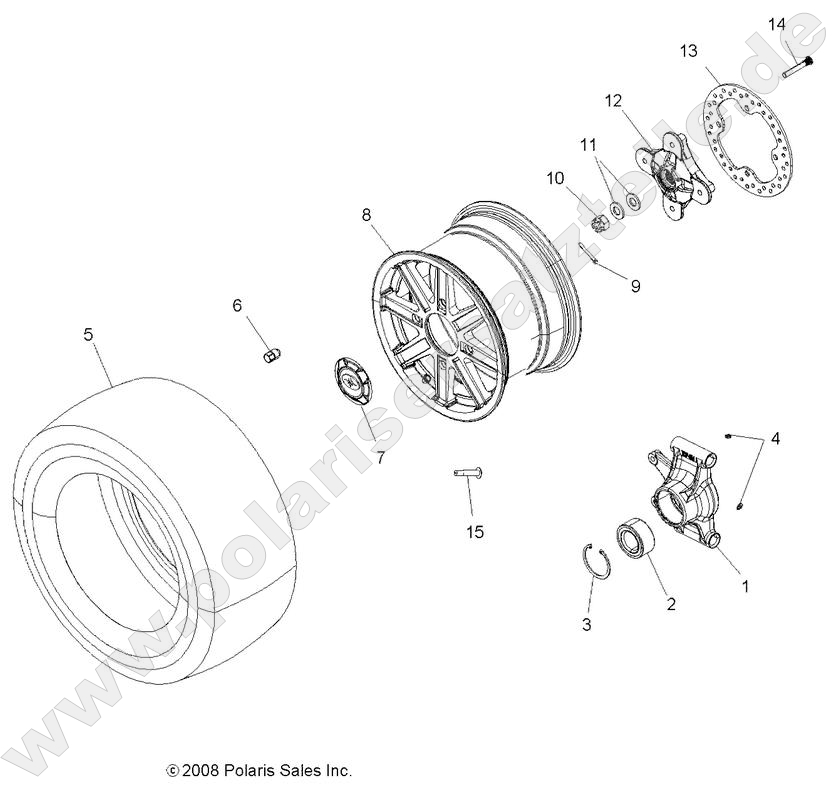 14
13
12
11
10
8
9
6
5
7
4
15
1
2
3
www.polaris-ersatzteile.de
© 2008 Polaris Sales Inc.