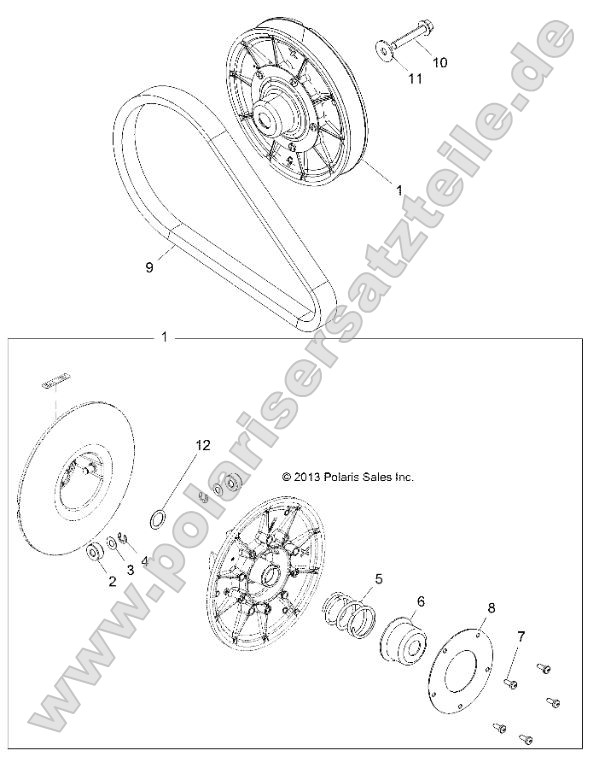 10
11
1
9
1
12
© 2013 Polaris Sales Inc.
2
3
4
5
6
8
7
www.polarisersatzteile.de