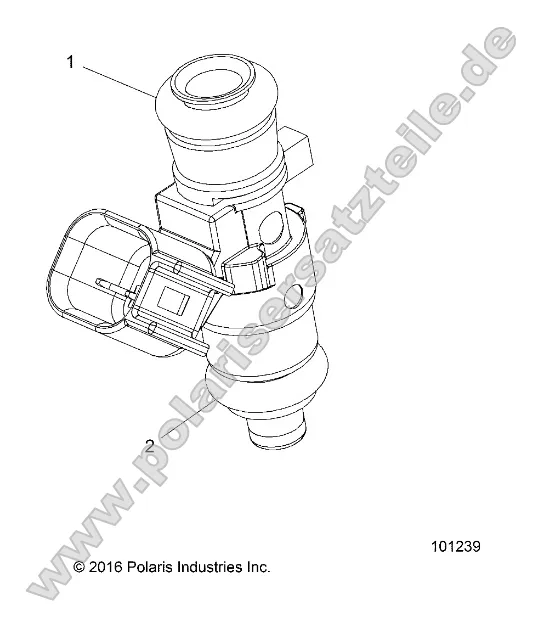 1

2

www.polarisersatzteile.de

101239

© 2016 Polaris Industries Inc.