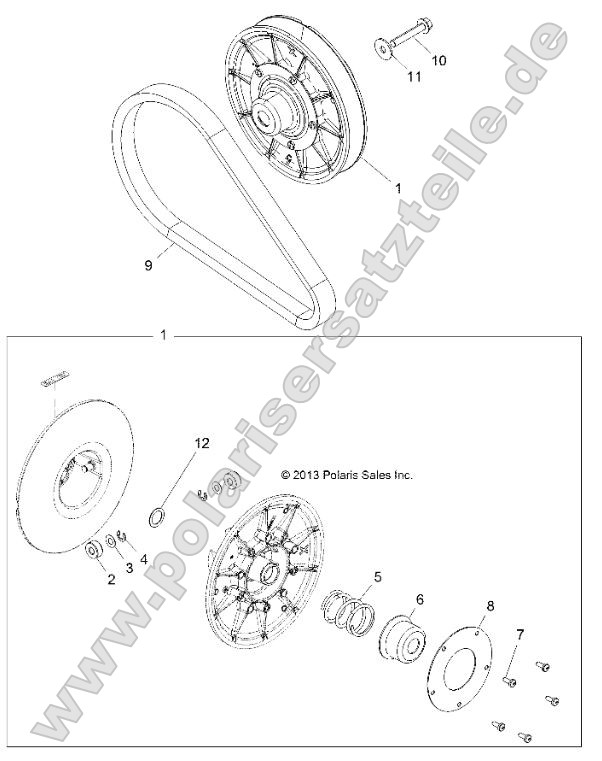 10
11
1
9
1
12
© 2013 Polaris Sales Inc.
2
3
4
5
6
8
7
www.polarisersatzteile.de