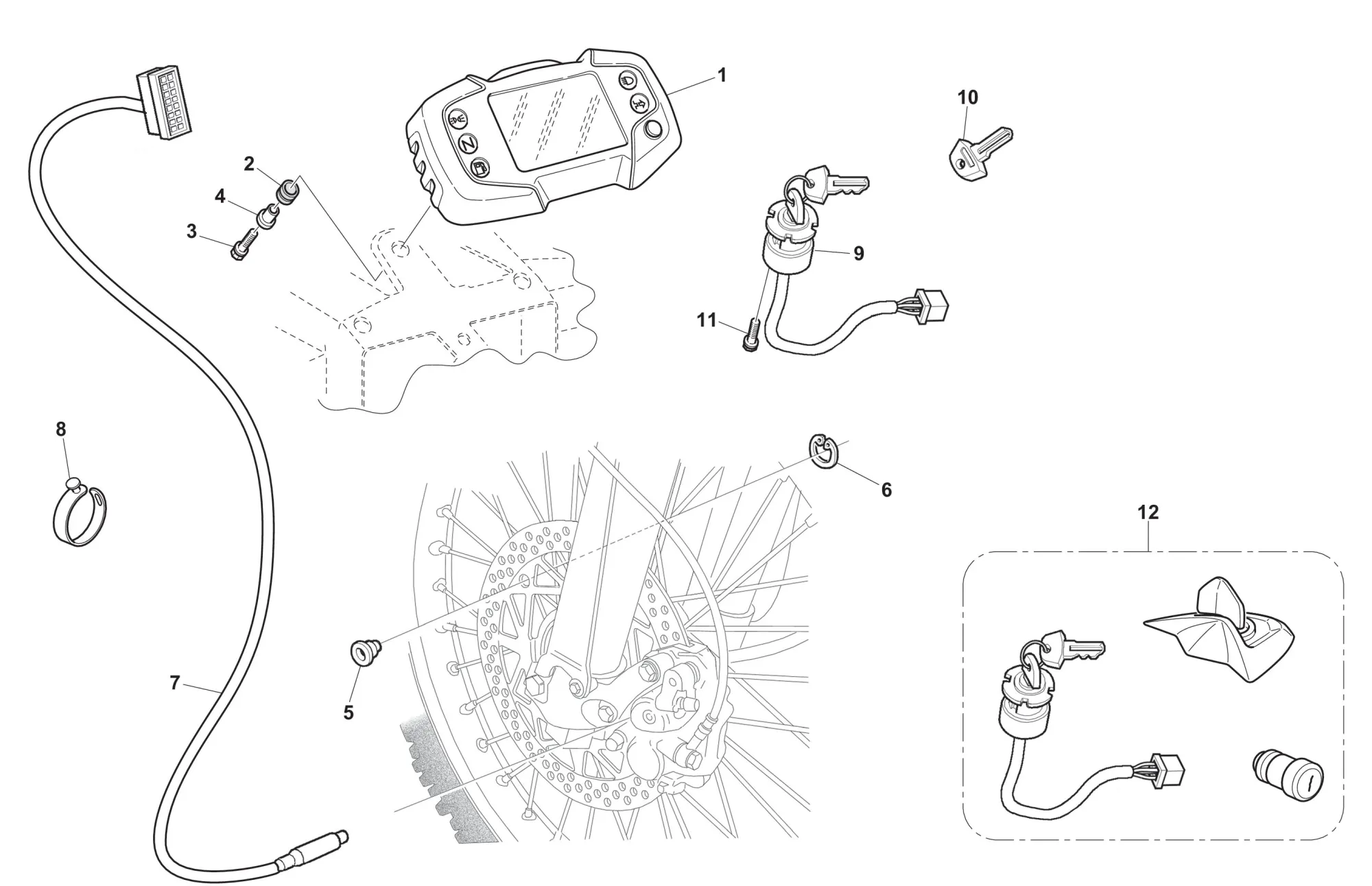 1
10
2
4
3
9
11
8
6
12
7
5
N