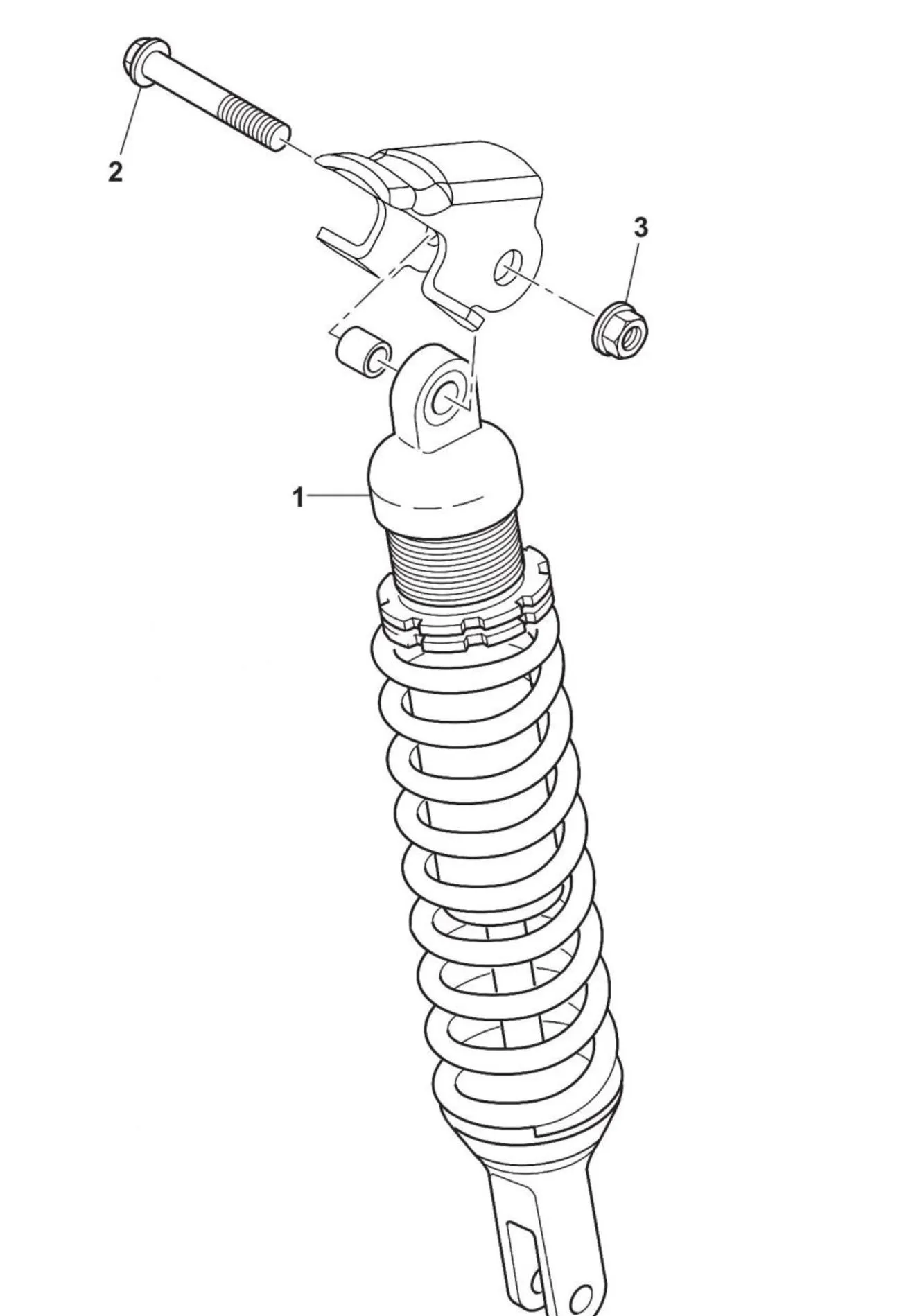 2

3

1